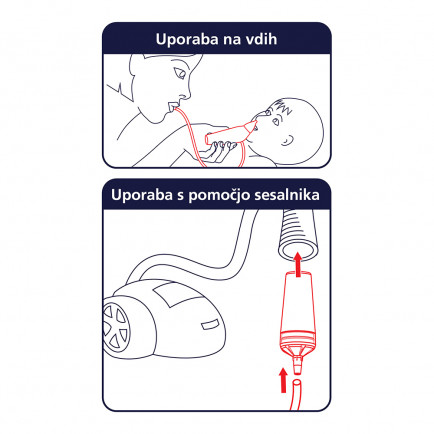 Uporaba na vdih

Uporaba s pomočjo sesalnika